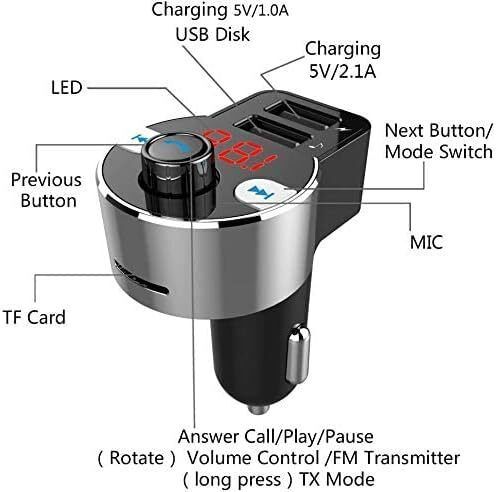 Charging 5V/1.0A
USB Disk

Charging
5V/2.1A

LED

Next Button/
Mode Switch

Previous
Button

MIC

TF Card

Answer Call/Play/Pause
( Rotate ) Volume Control /FM Transmitter
( long press ) TX Mode